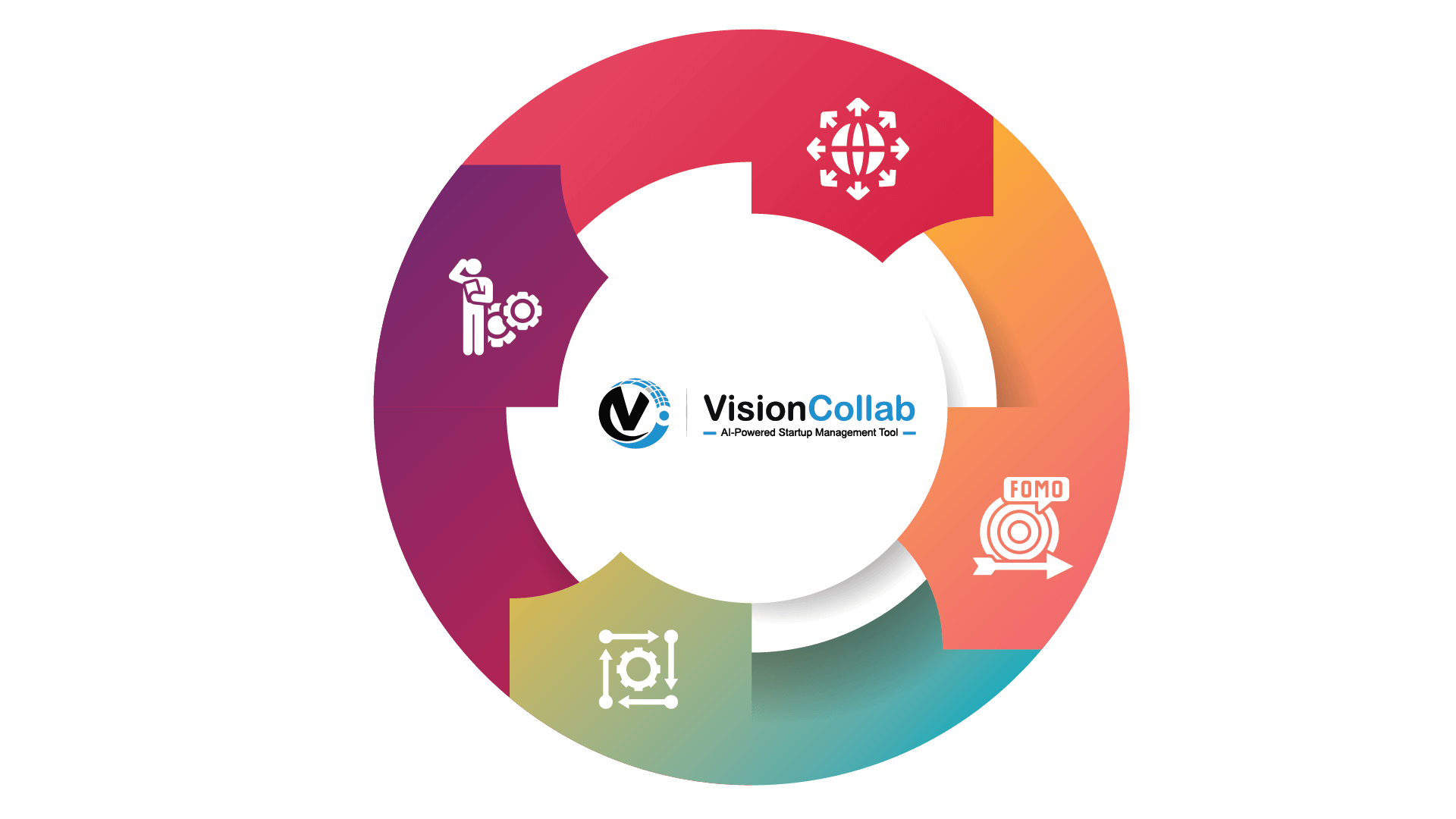 VisionCollab
AI-Powered Startup Management Tool

FOMO